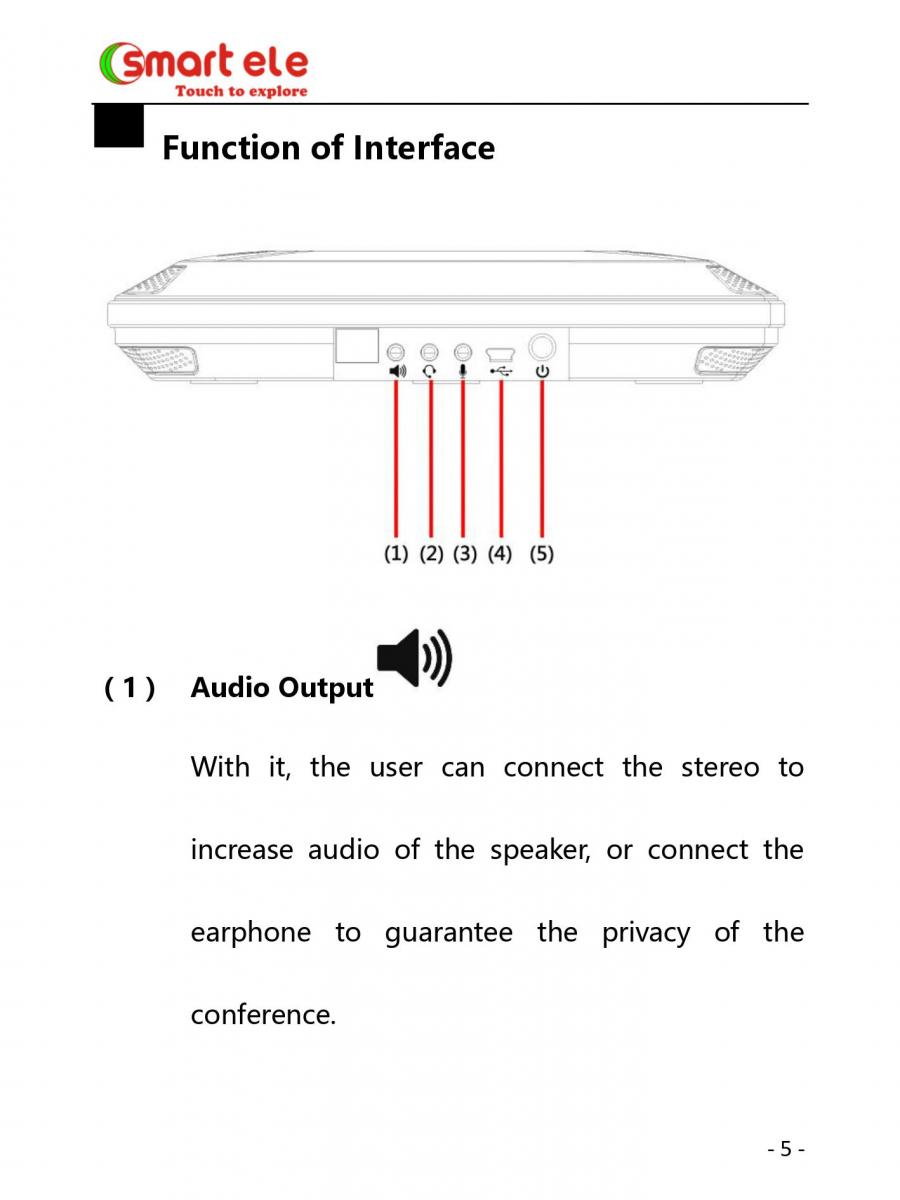 smart ele
Touch to explore

Function of Interface

(1) (2) (3) (4) (5)

( 1 ) Audio Output

With it, the user can connect the stereo to increase audio of the speaker, or connect the earphone to guarantee the privacy of the conference.

- 5 -